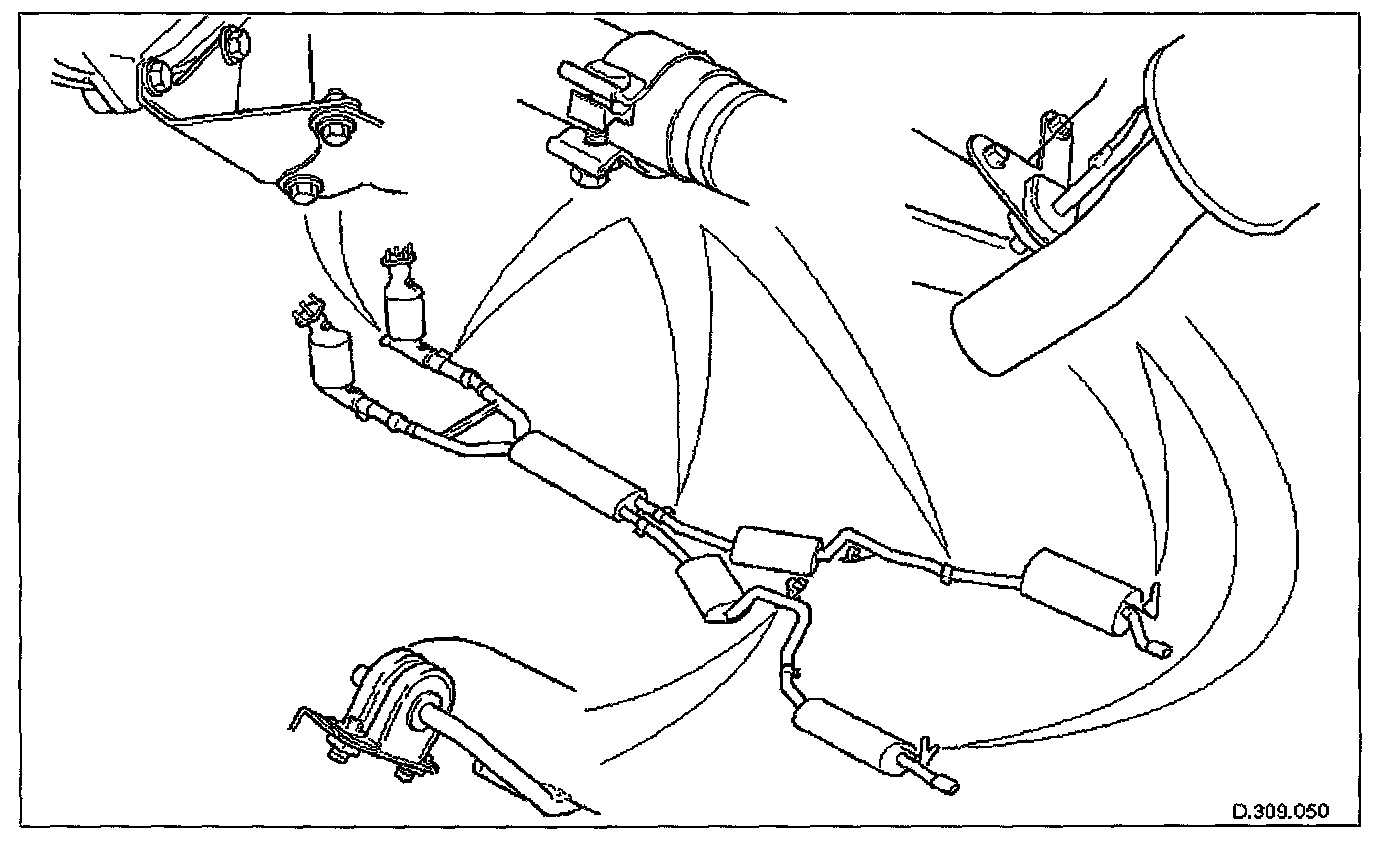 D.309.050