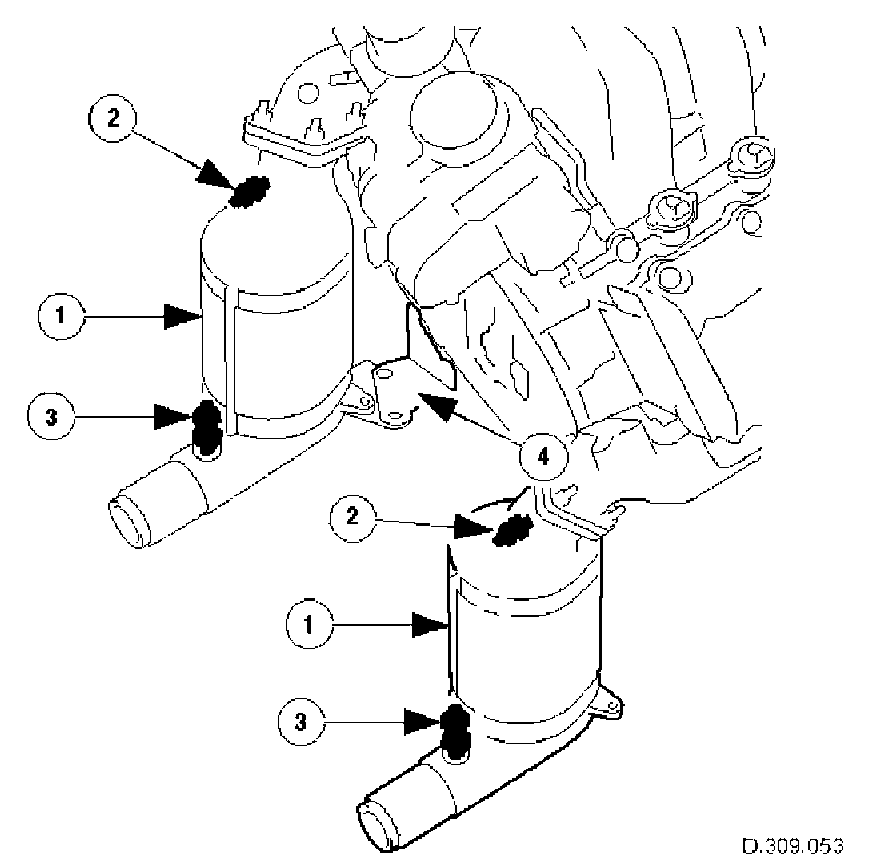 2

1

3

4

2

1

3

D.309.053