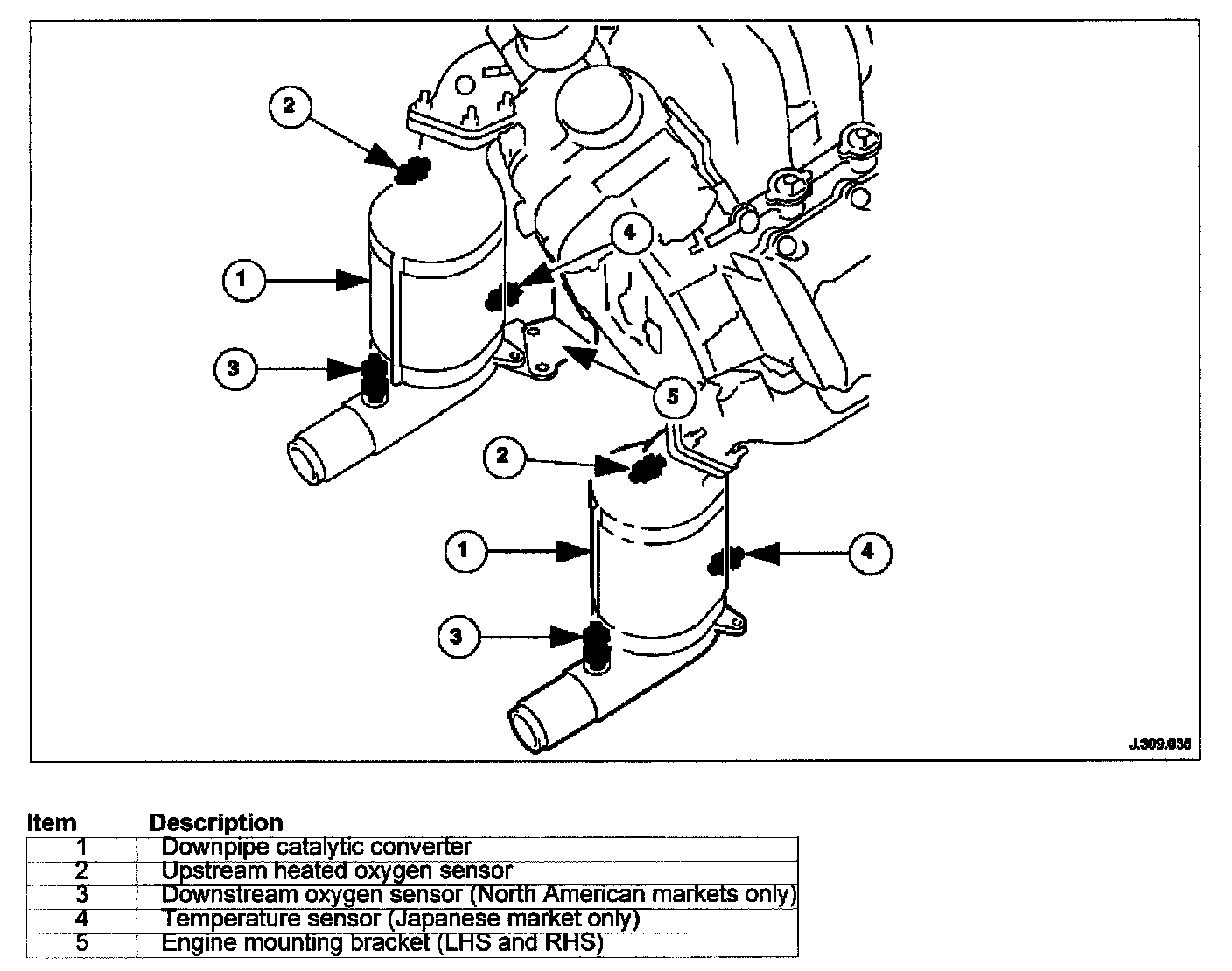 2
4
1
3
5
2
1
4
3
J.309.036

| Item | Description |
|---|---|
| 1 | Downpipe catalytic converter |
| 2 | Upstream heated oxygen sensor |
| 3 | Downstream oxygen sensor (North American markets only) |
| 4 | Temperature sensor (Japanese market only) |
| 5 | Engine mounting bracket (LHS and RHS) |