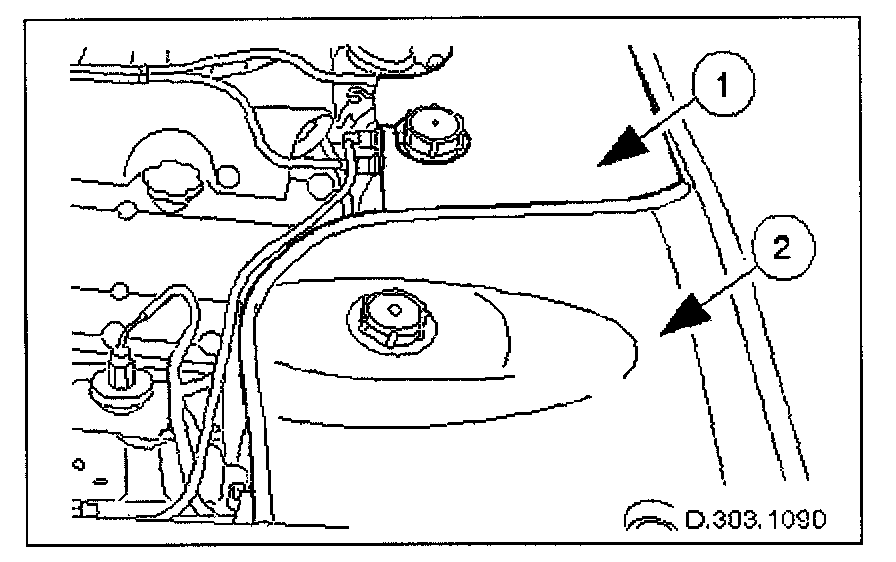 1
2
D.303.1090