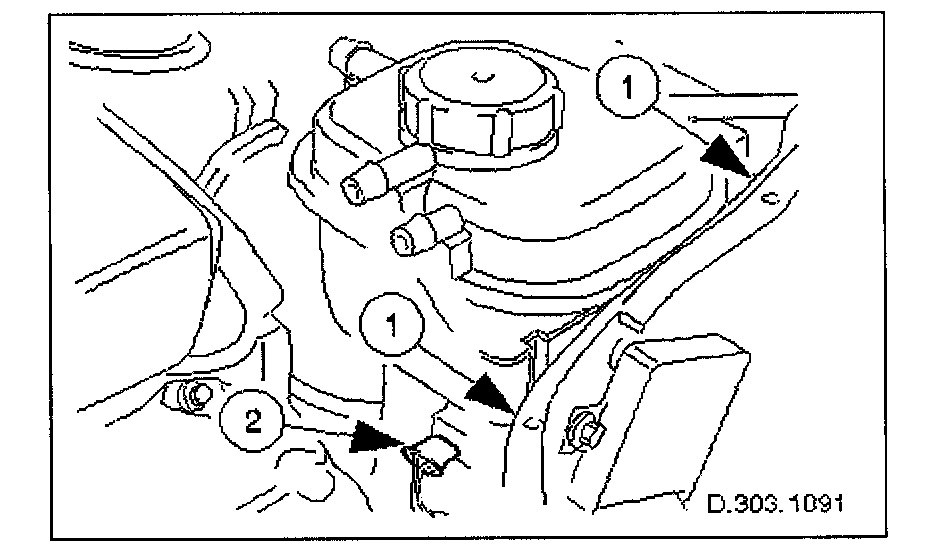 1
1
2
D.303.1091