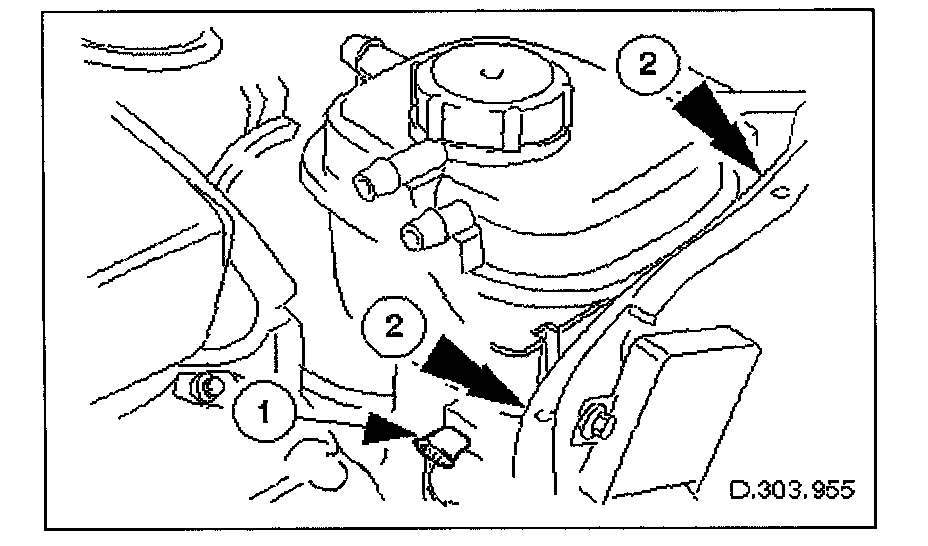 2
2
1
D.303.955