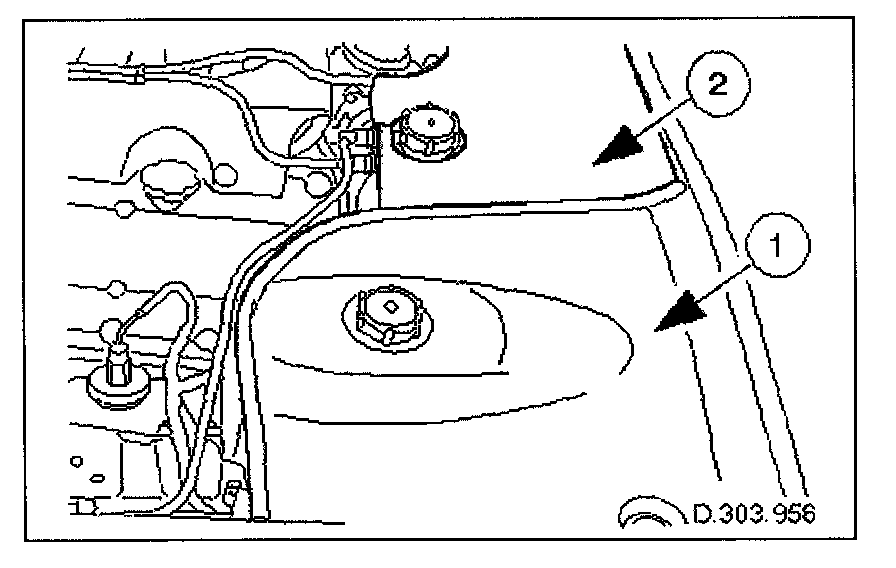 2
1
D.303.956