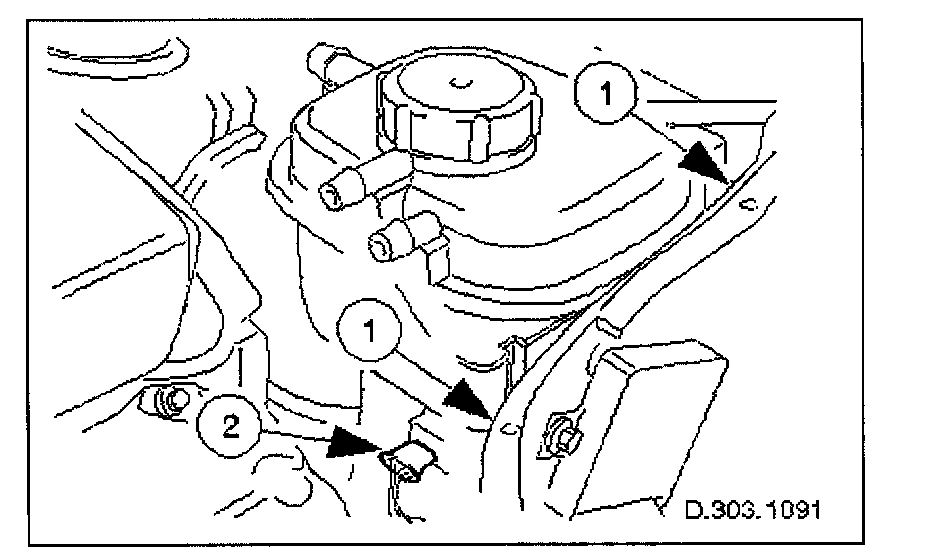 1
1
2
D.303.1091