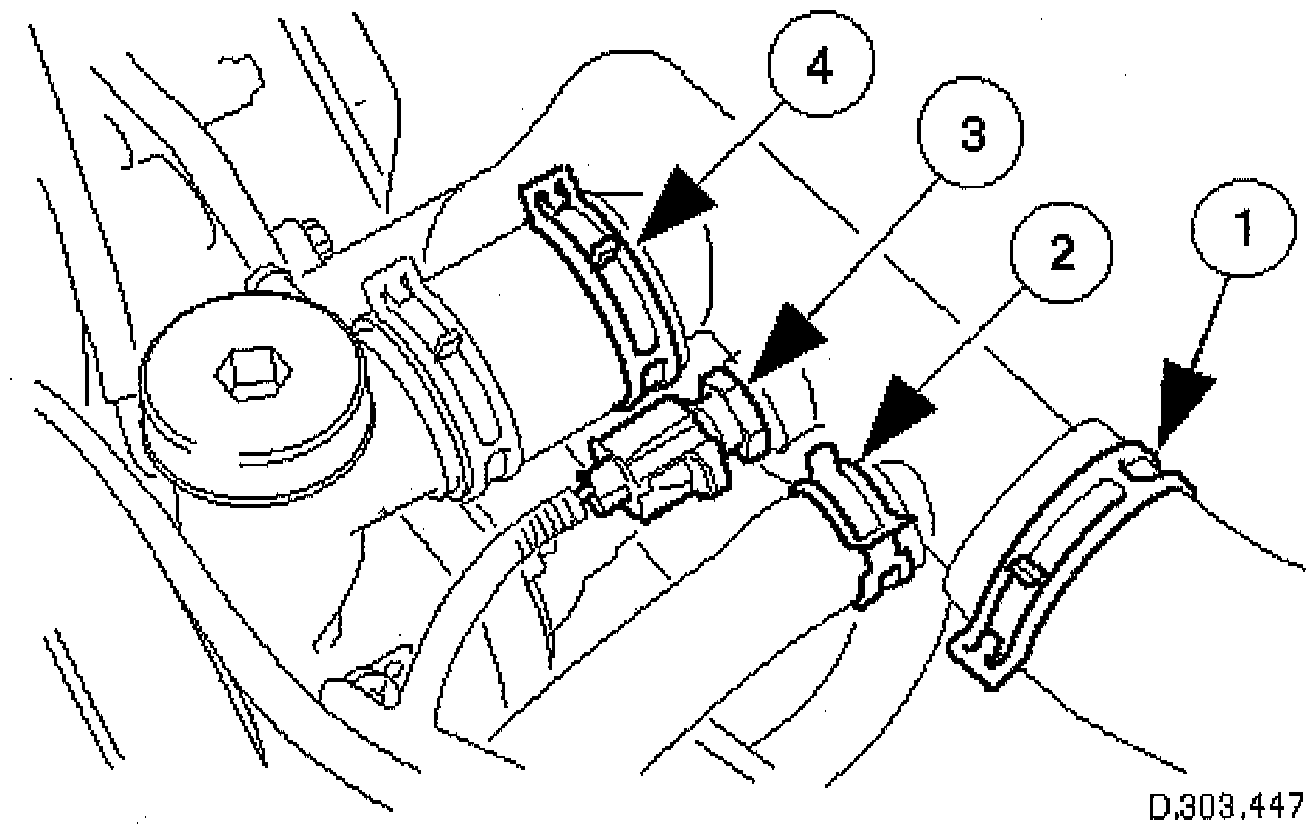 4
3
2
1
D.303.447