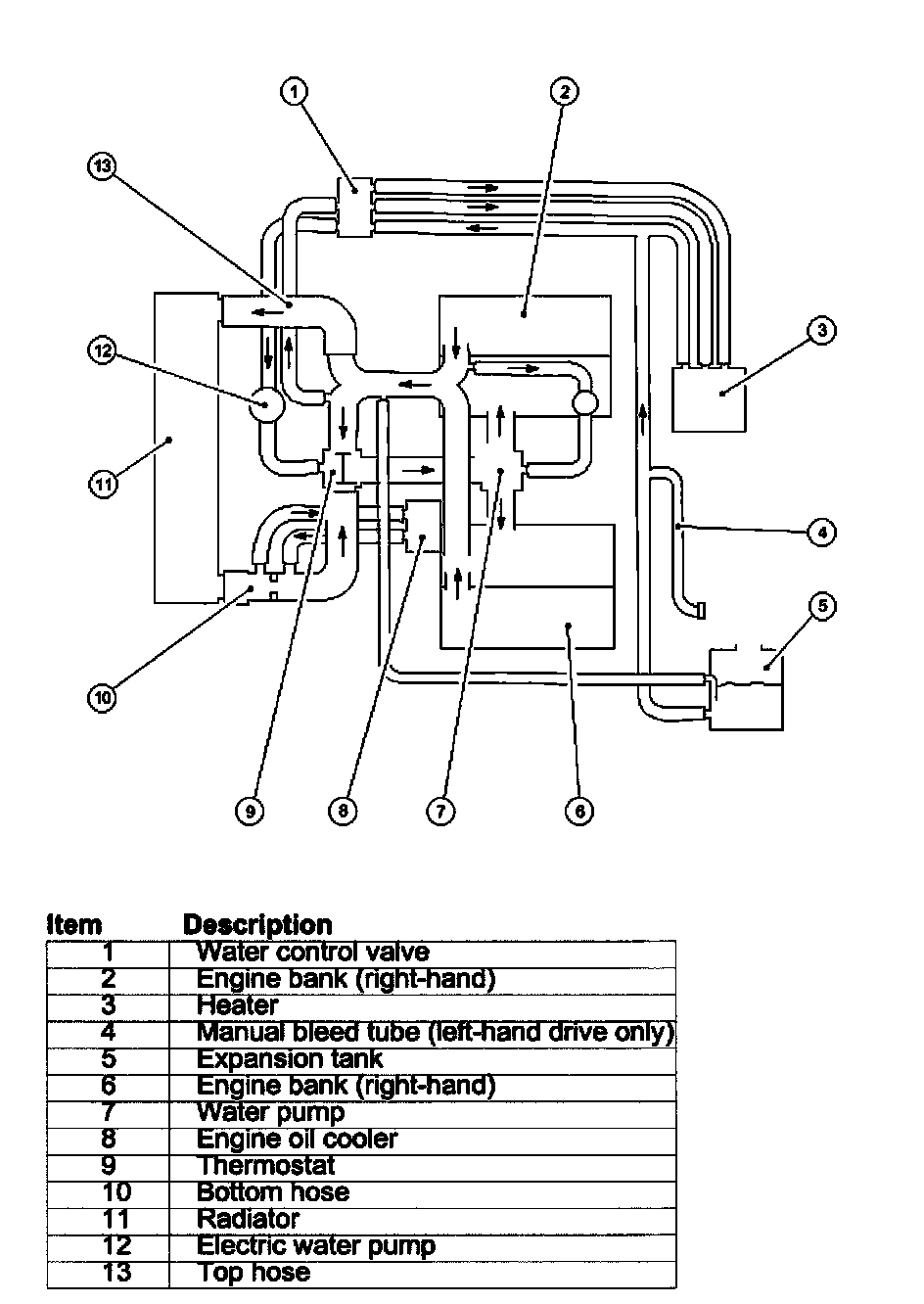 1
2
13
3
12
11
4
5
10
9
8
7
6

| Item | Description |
|---|---|
| 1 | Water control valve |
| 2 | Engine bank (right-hand) |
| 3 | Heater |
| 4 | Manual bleed tube (left-hand drive only) |
| 5 | Expansion tank |
| 6 | Engine bank (right-hand) |
| 7 | Water pump |
| 8 | Engine oil cooler |
| 9 | Thermostat |
| 10 | Bottom hose |
| 11 | Radiator |
| 12 | Electric water pump |
| 13 | Top hose |