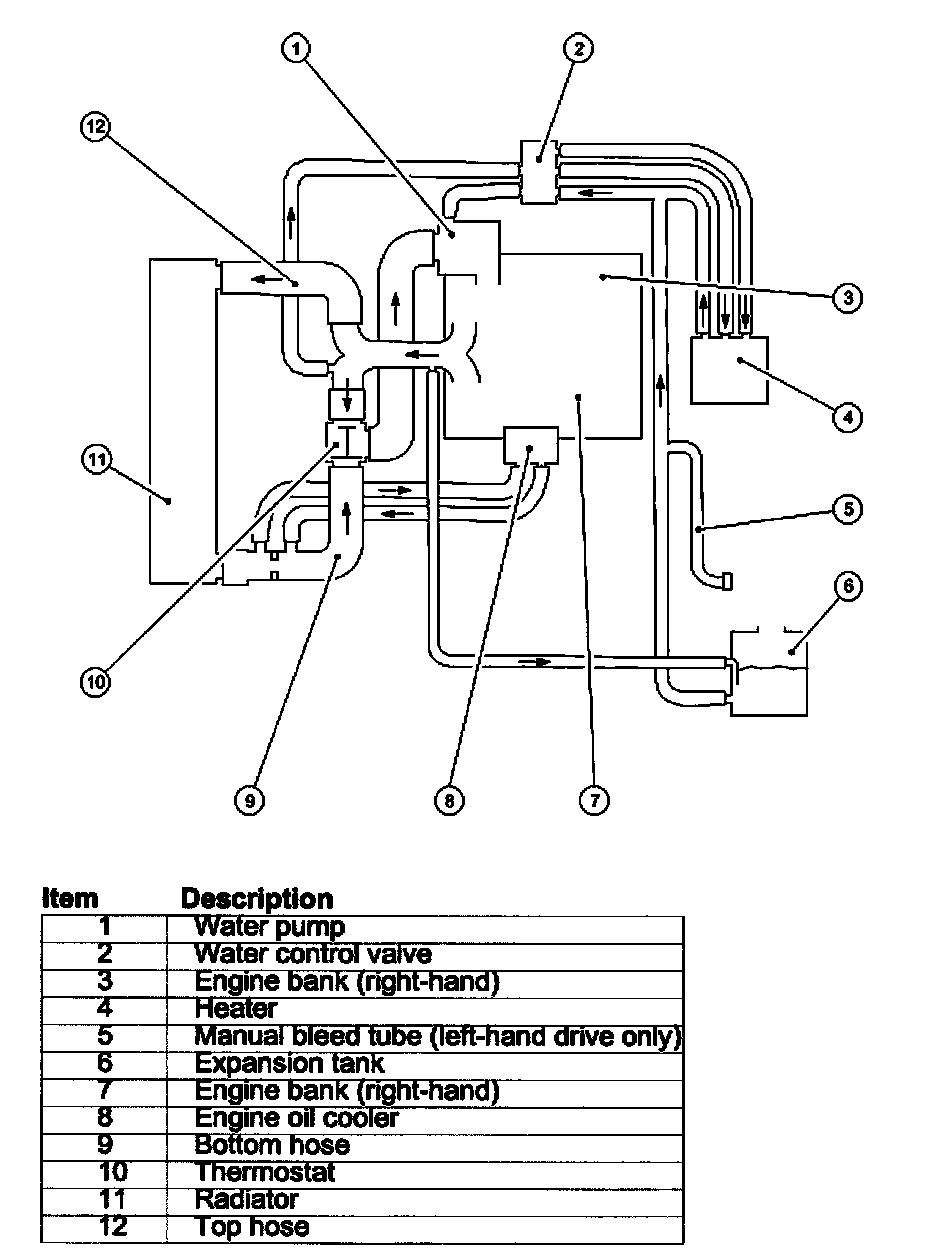 1
2
12
3
4
11
5
6
10
9
8
7

| Item | Description |
|---|---|
| 1 | Water pump |
| 2 | Water control valve |
| 3 | Engine bank (right-hand) |
| 4 | Heater |
| 5 | Manual bleed tube (left-hand drive only) |
| 6 | Expansion tank |
| 7 | Engine bank (right-hand) |
| 8 | Engine oil cooler |
| 9 | Bottom hose |
| 10 | Thermostat |
| 11 | Radiator |
| 12 | Top hose |