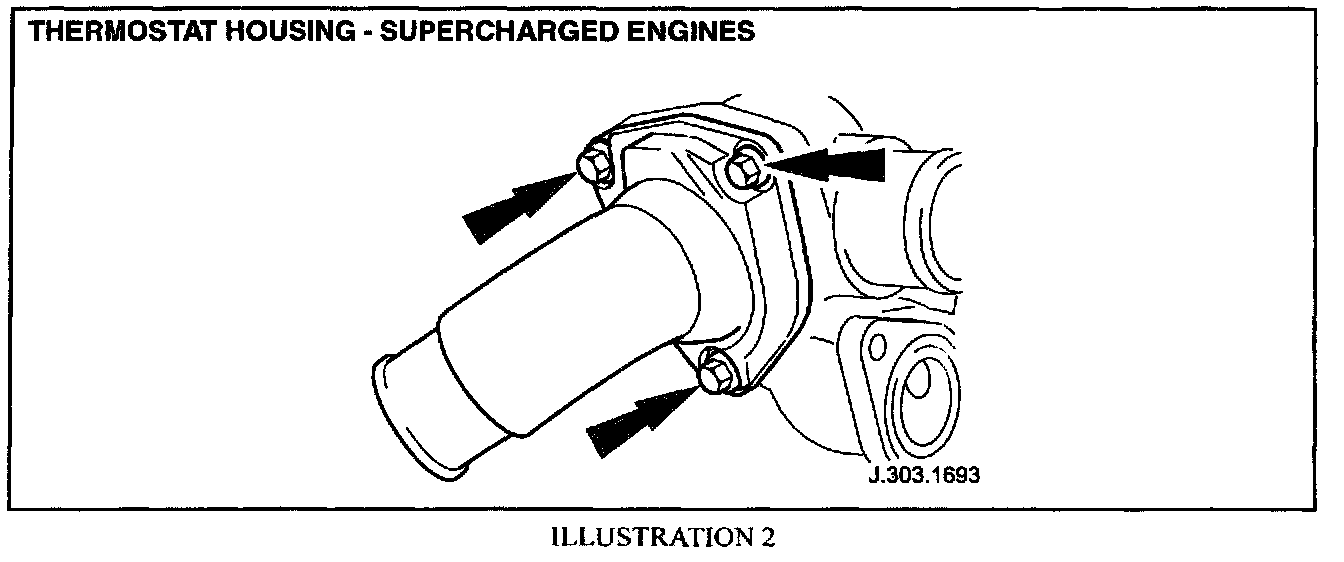 THERMOSTAT HOUSING - SUPERCHARGED ENGINES

J.303.1693

ILLUSTRATION 2