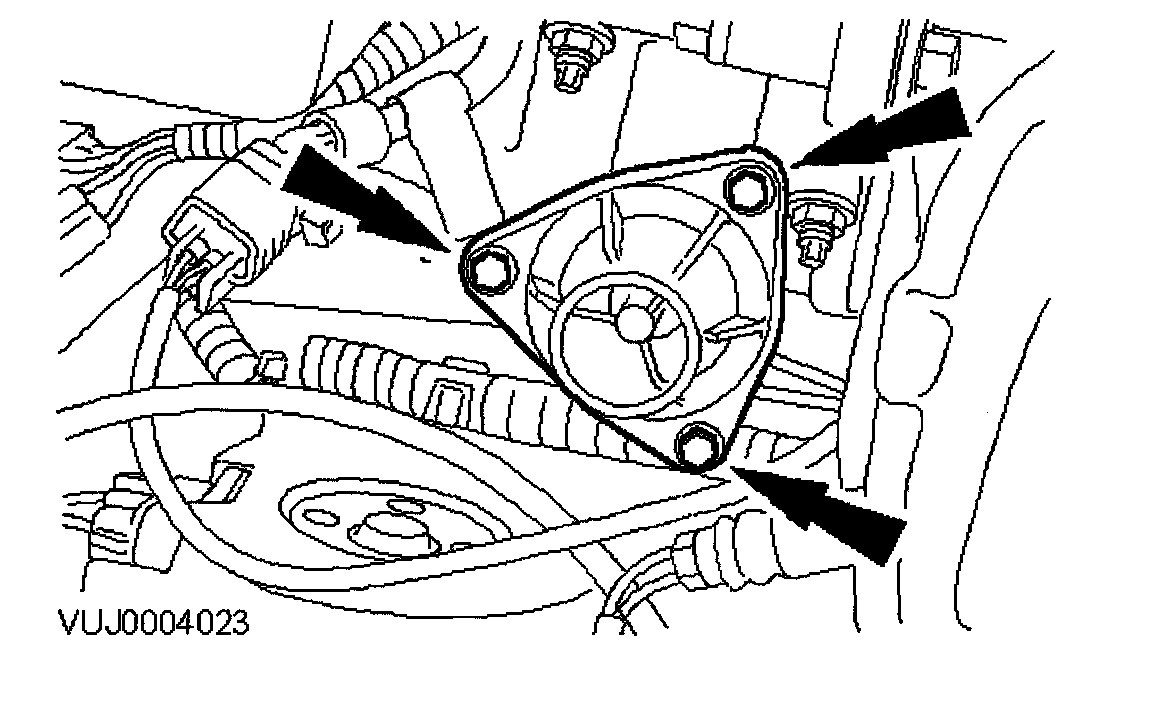 VUJ0004023