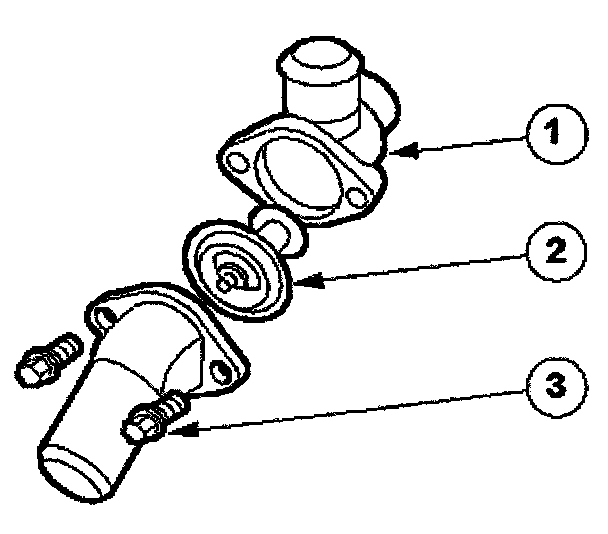 1

2

3