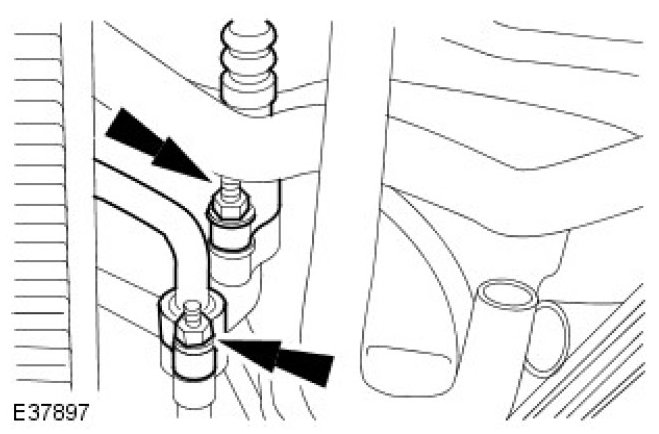 E37897