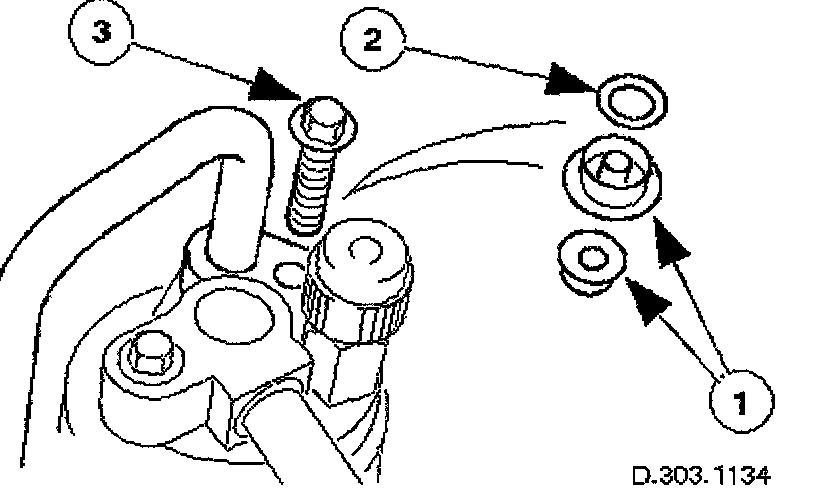 3
2
1
D.303.1134