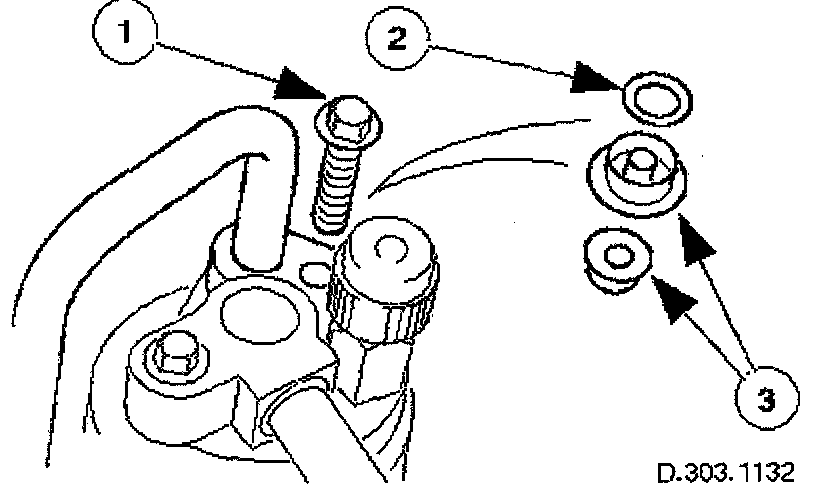 1
2
3
D.303.1132