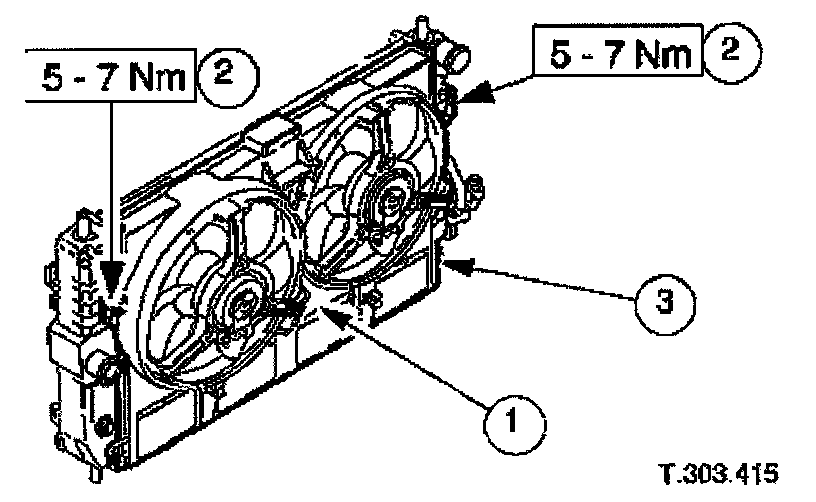 5 - 7 Nm
2

5 - 7 Nm
2

3

1

T.303.415