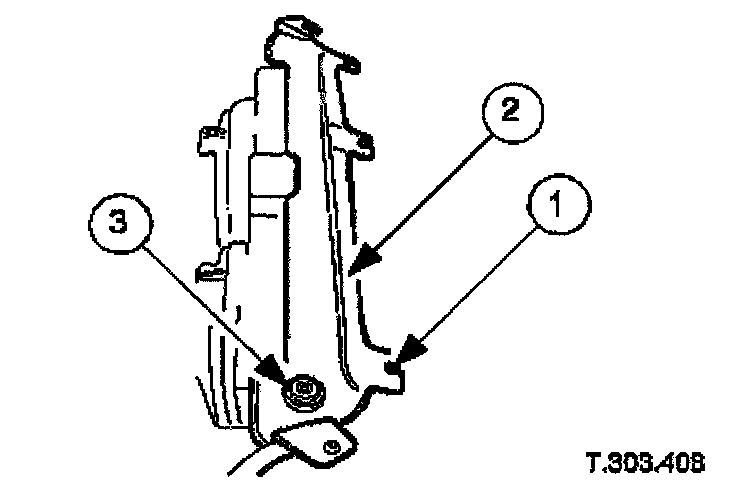 2
1
3
T.303.408