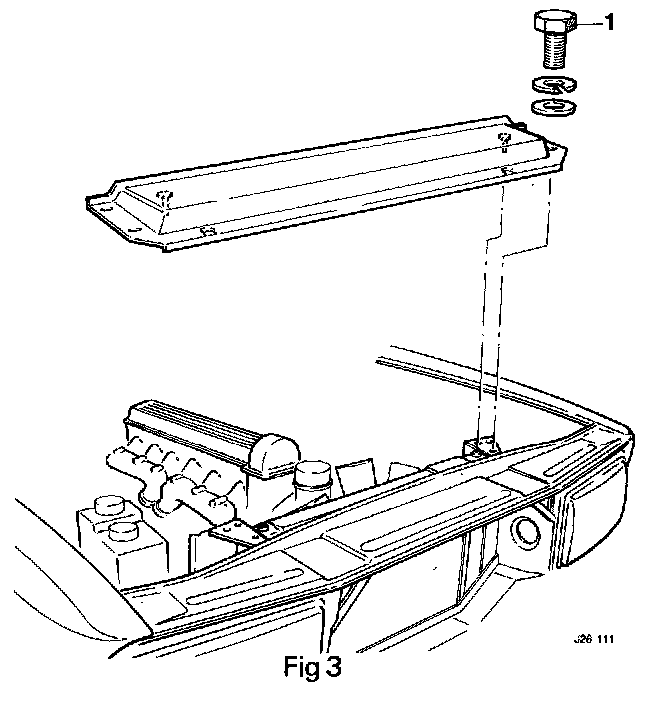 1

J26 111

Fig 3