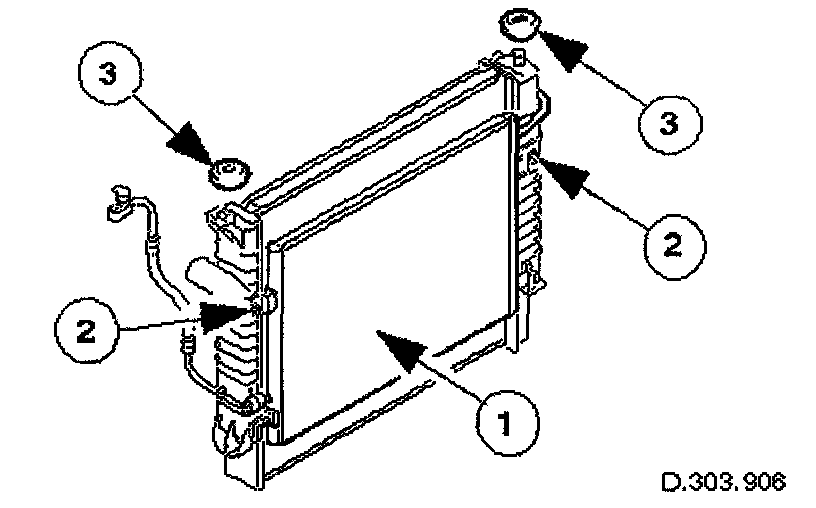 3
3
2
2
1
D.303.906