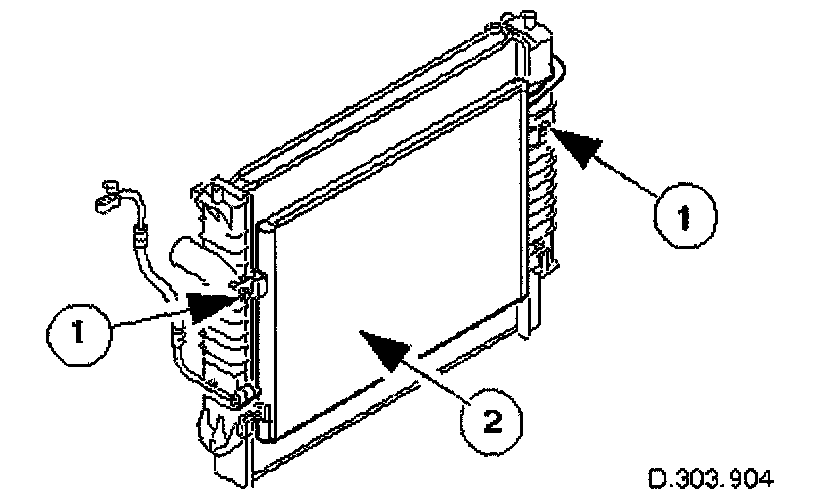 1

1

2

D.303.904