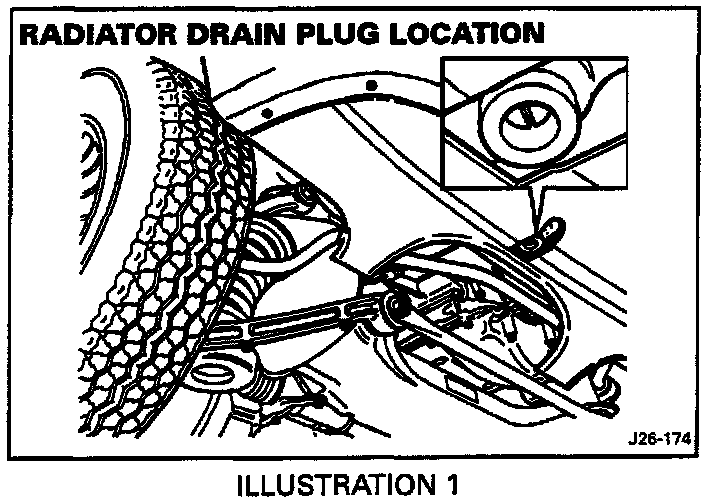 RADIATOR DRAIN PLUG LOCATION

J26-174

ILLUSTRATION 1