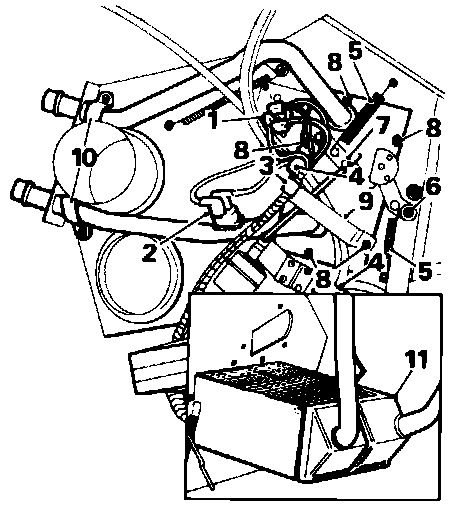 8
5
1
7
8
10
8
3
4
6
9
2
4
5
8
11