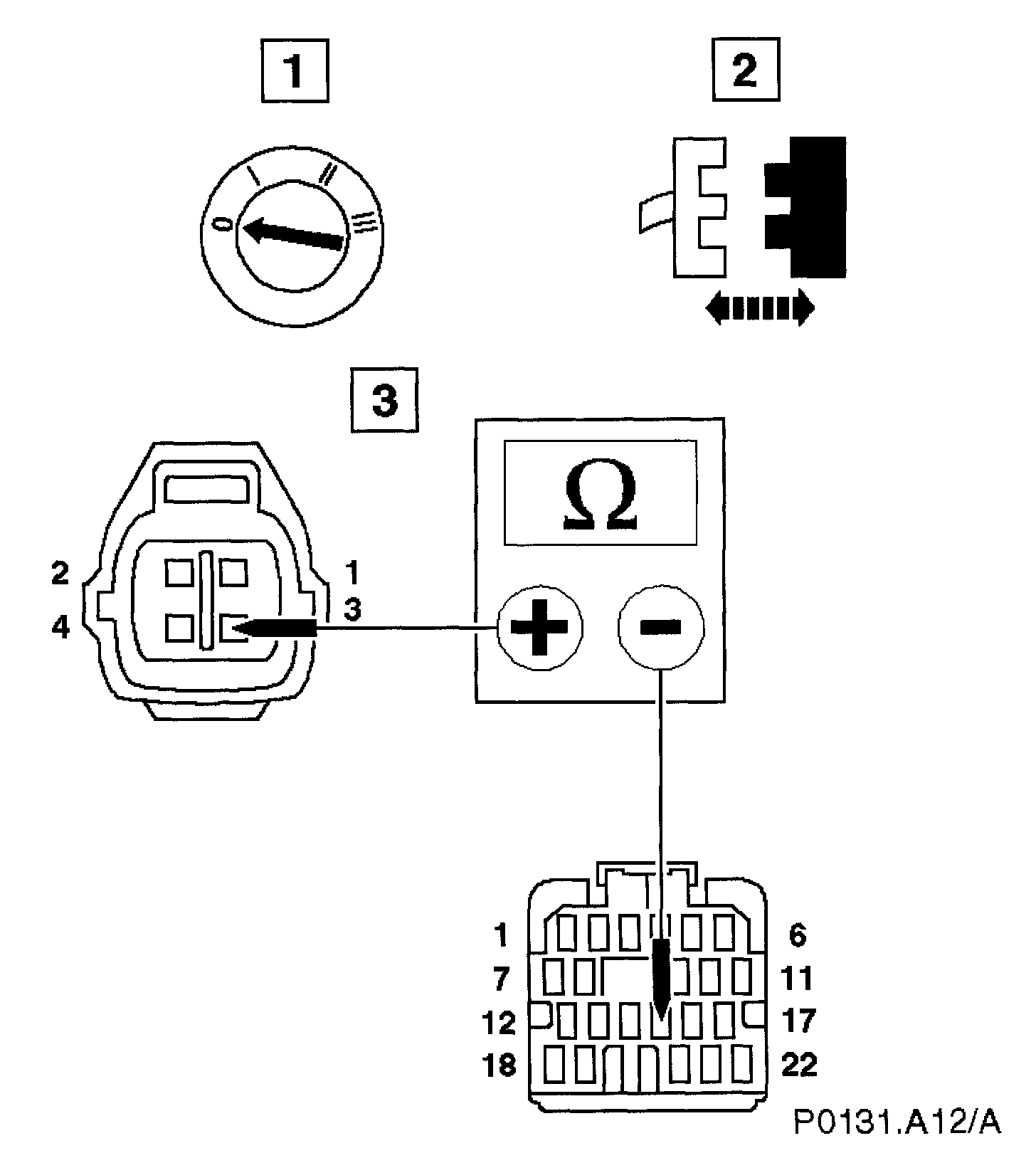 1

2

0 I II III

3

$\Omega$

+ −

2 1
4 3

1 6
7 11
12 17
18 22

P0131.A12/A