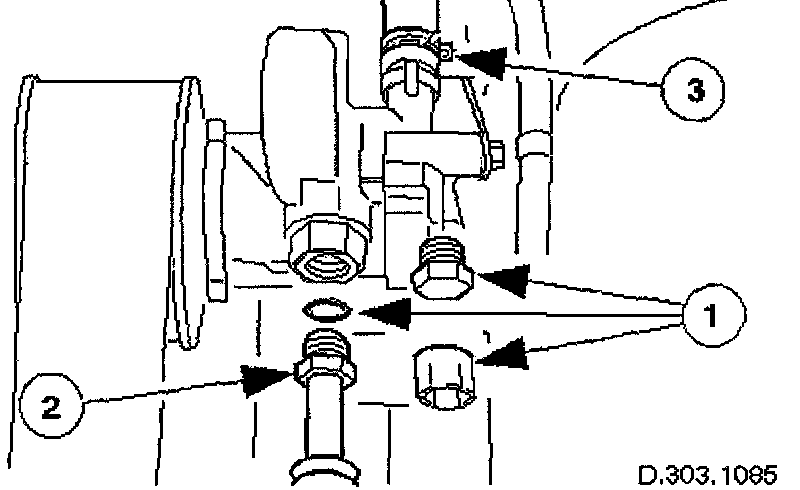 3

1

2

D.303.1085