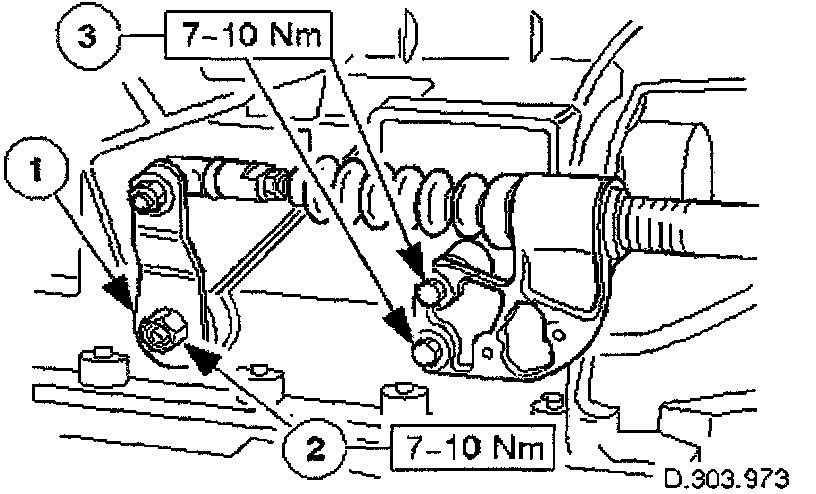 3 7–10 Nm

1

2 7–10 Nm

D.303.973