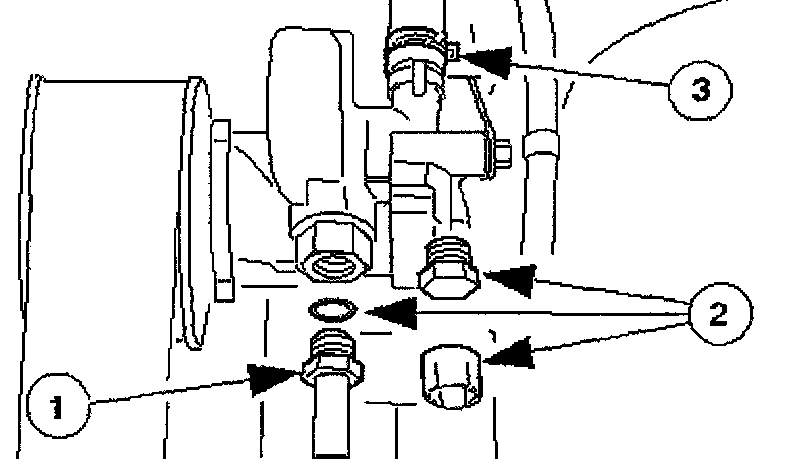 3

2

1