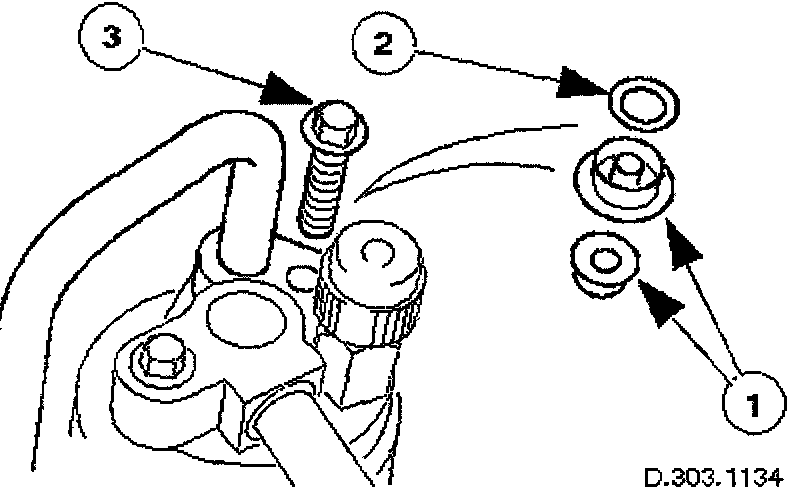 3
2
1
D.303.1134