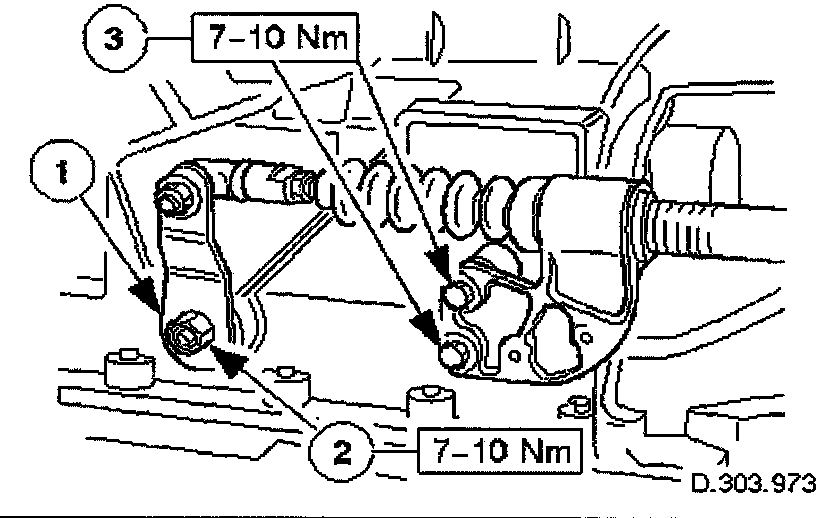 3
7–10 Nm
1
2
7–10 Nm
D.303.973