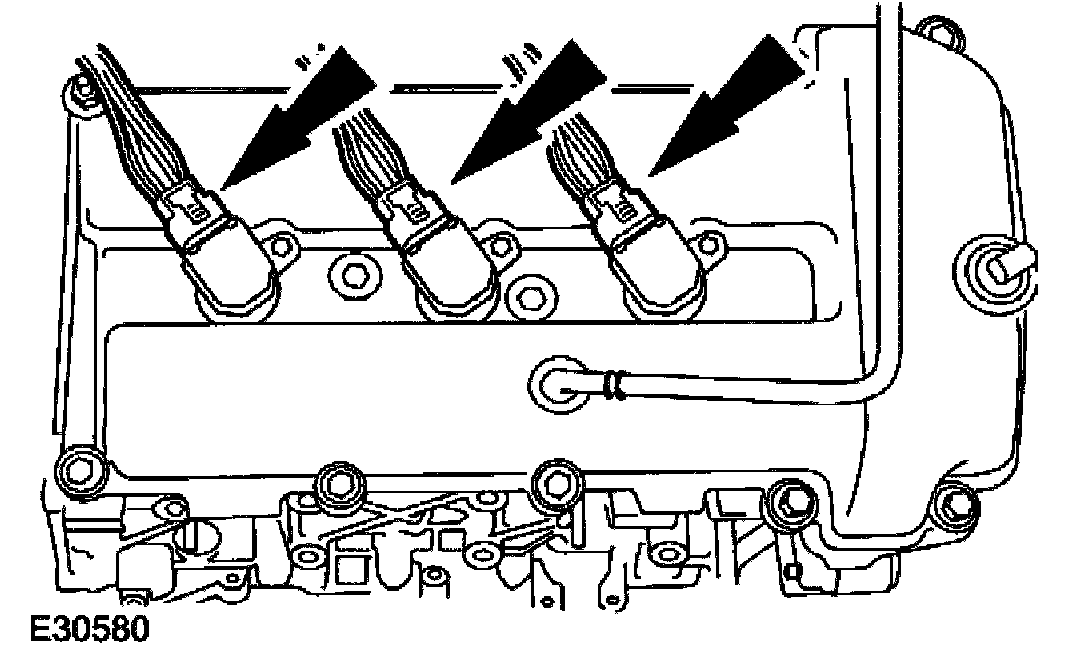 E30580