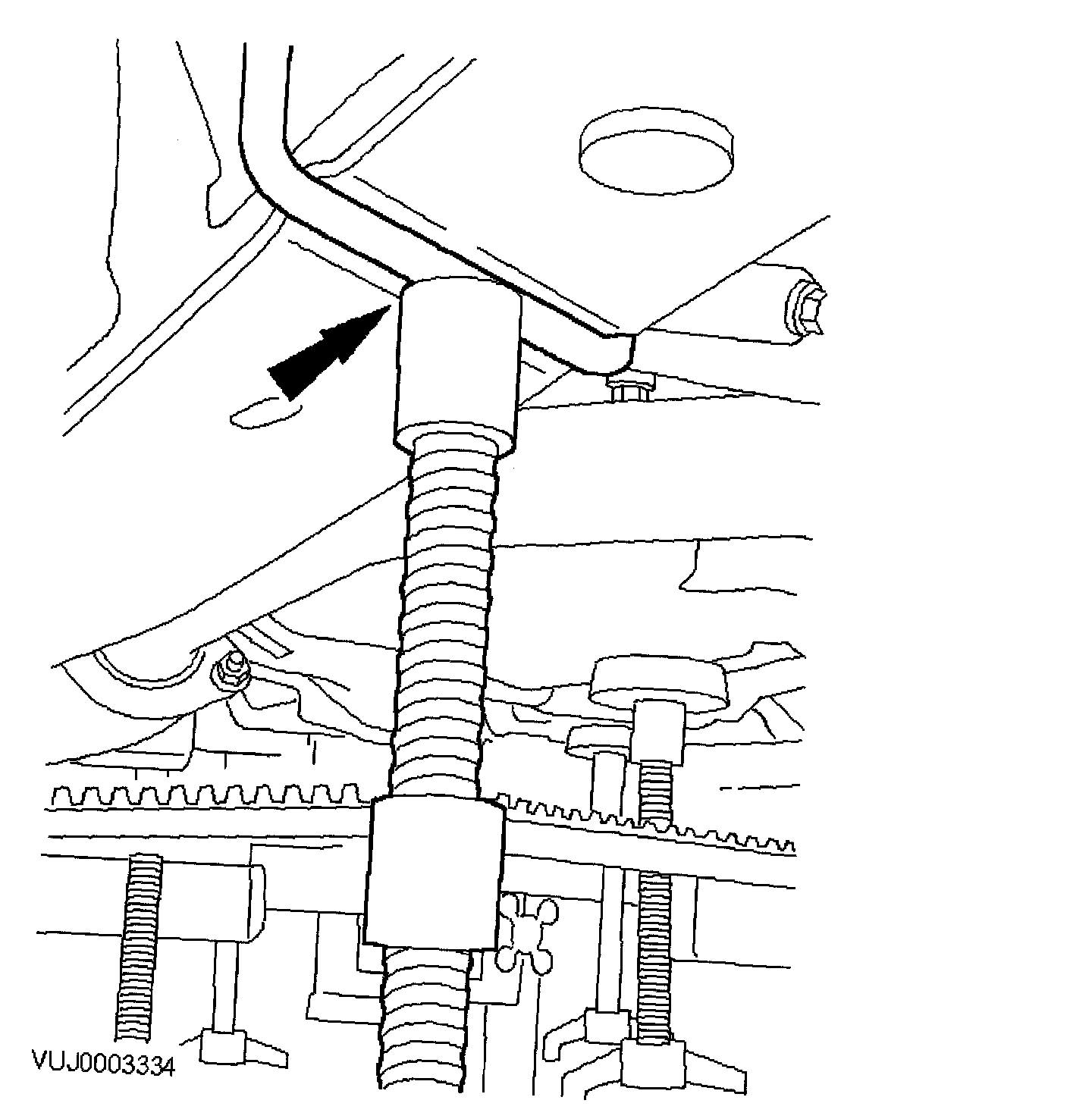 VUJ0003334