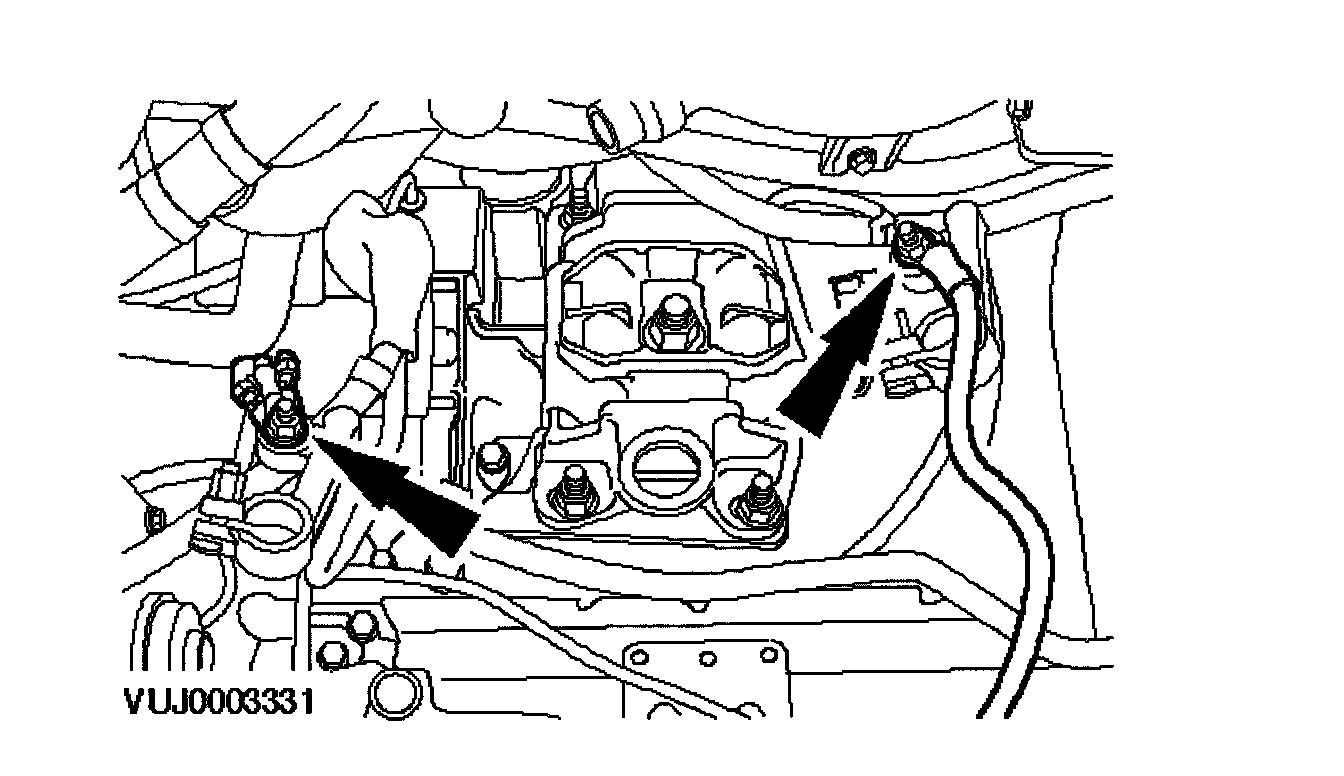 VUJ0003331