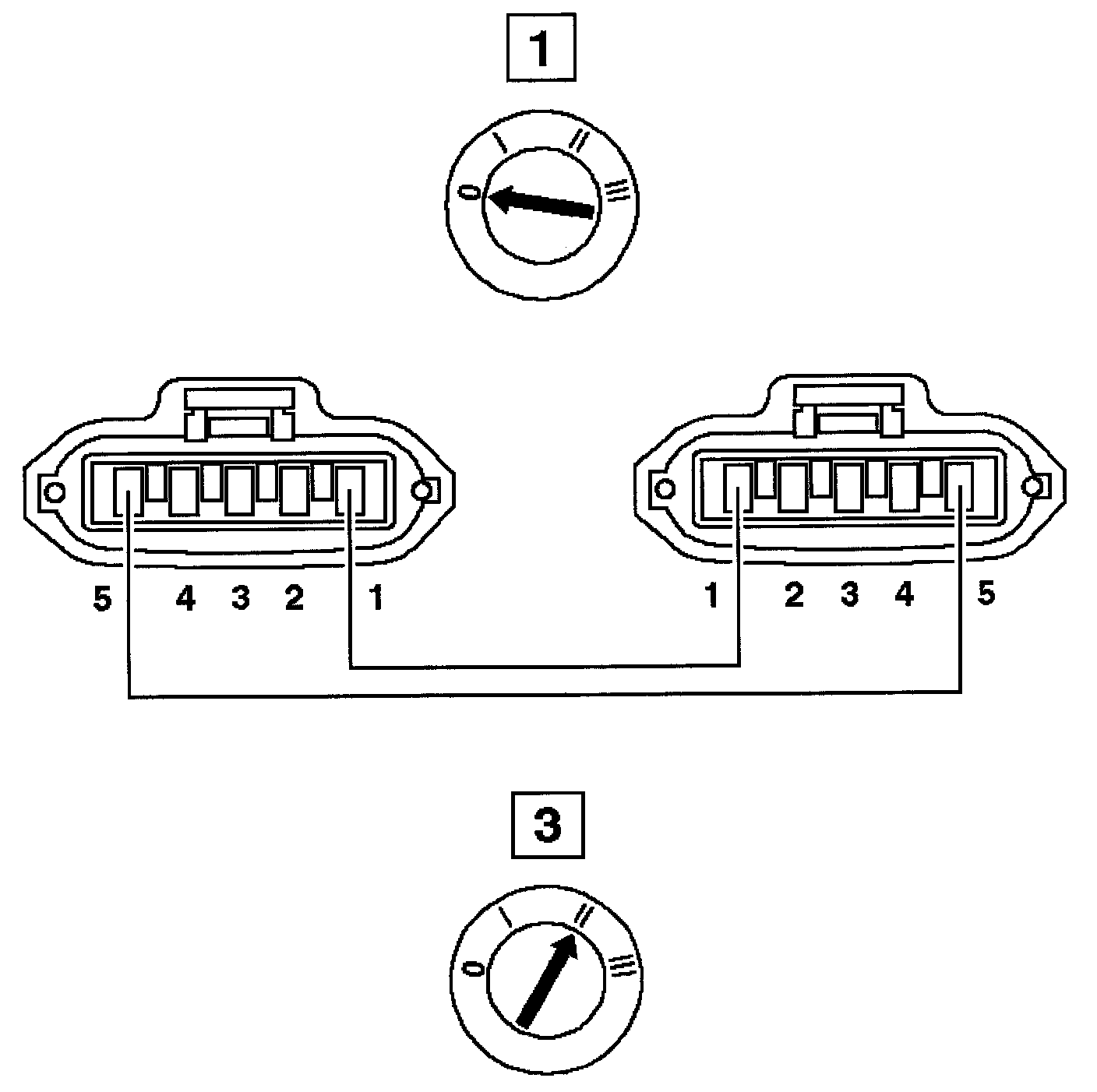 1

0 I II III

5 4 3 2 1

1 2 3 4 5

3

0 I II III