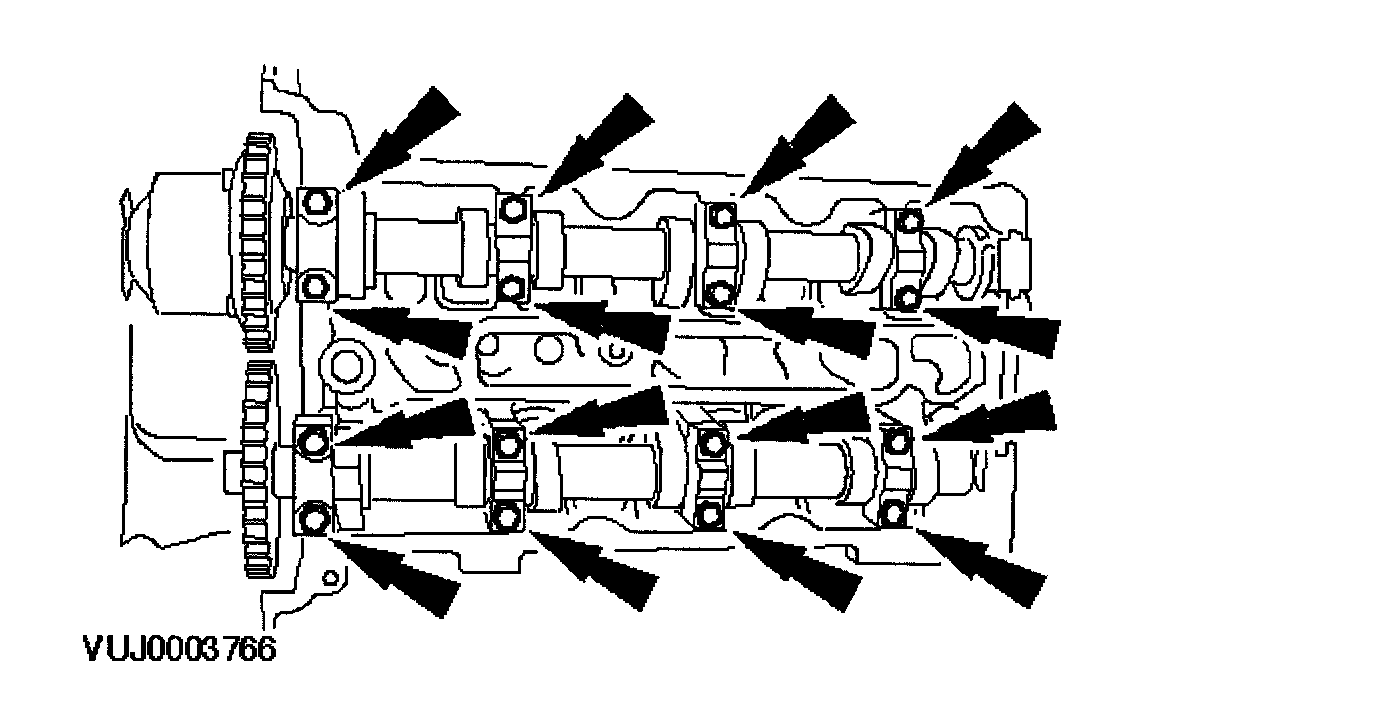 VUJ0003766