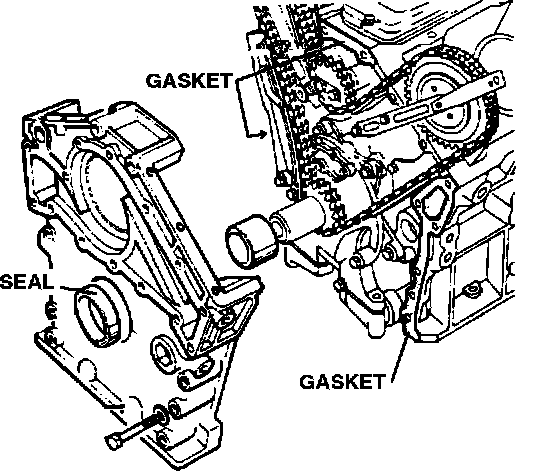 GASKET

SEAL

GASKET