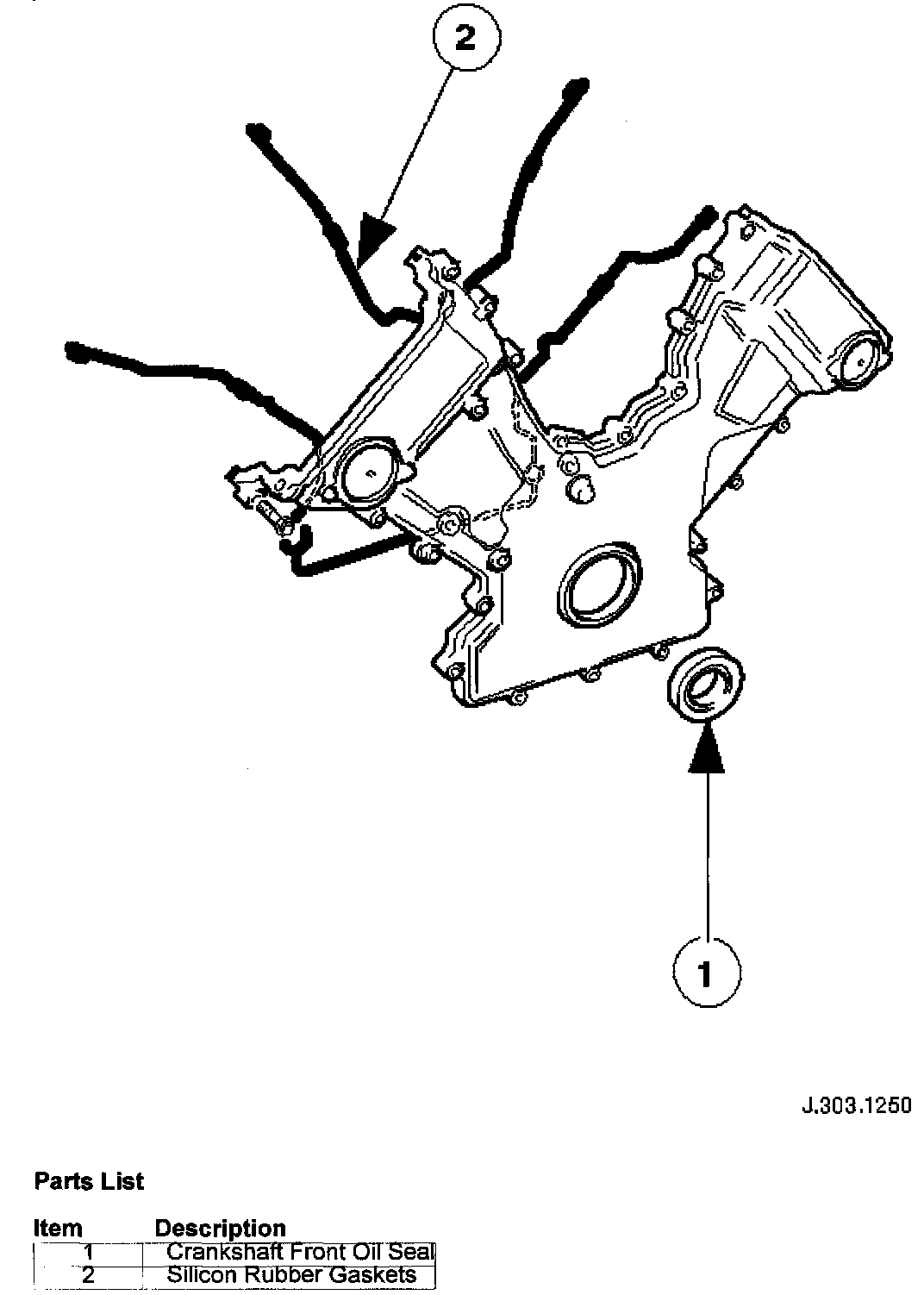 2

1

J.303.1250

Parts List

| Item | Description |
|---|---|
| 1 | Crankshaft Front Oil Seal |
| 2 | Silicon Rubber Gaskets |