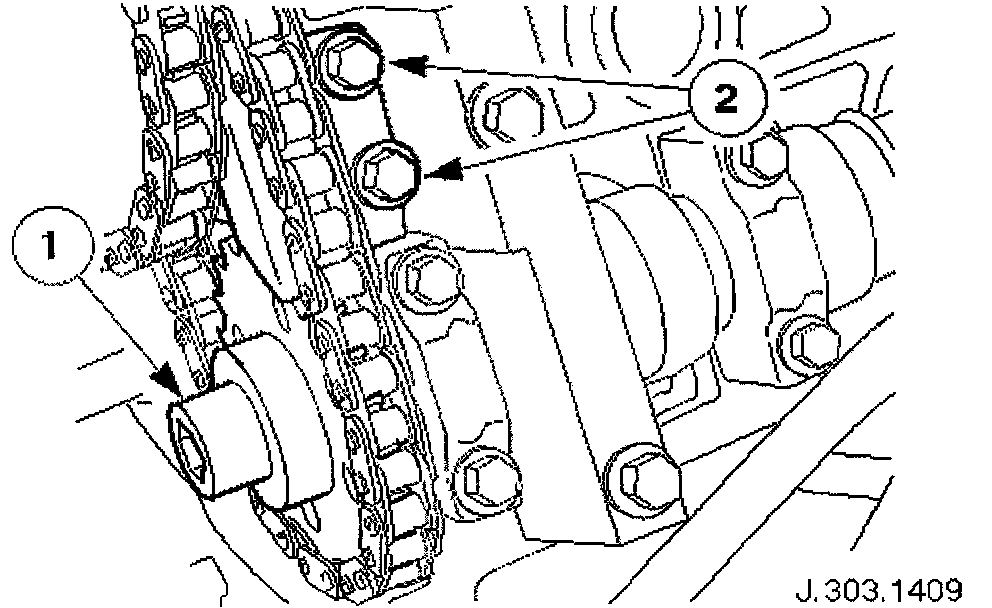 2

1

J.303.1409