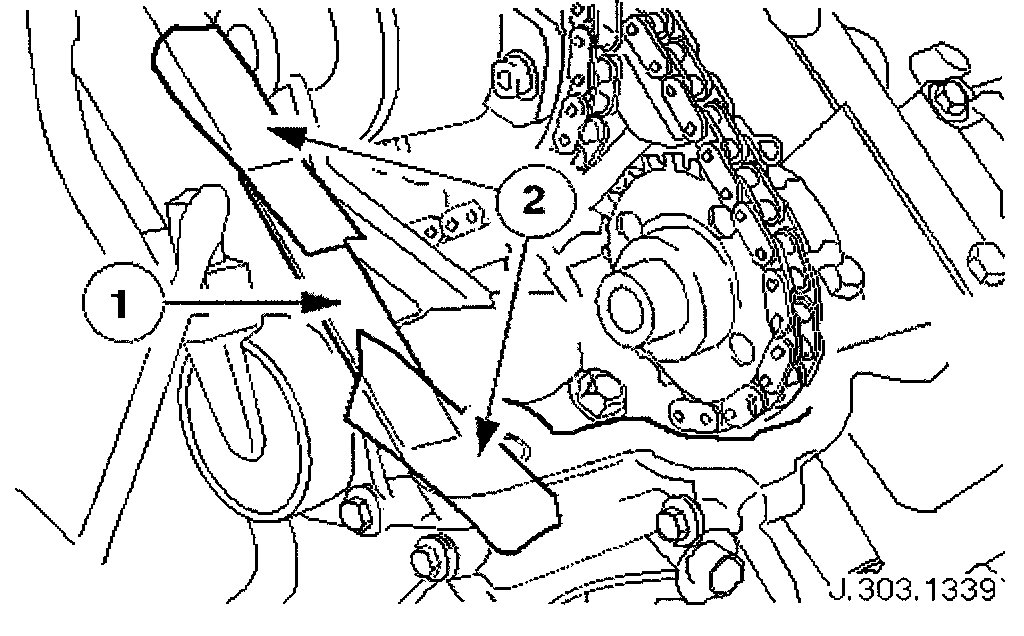 2
1
J.303.1339