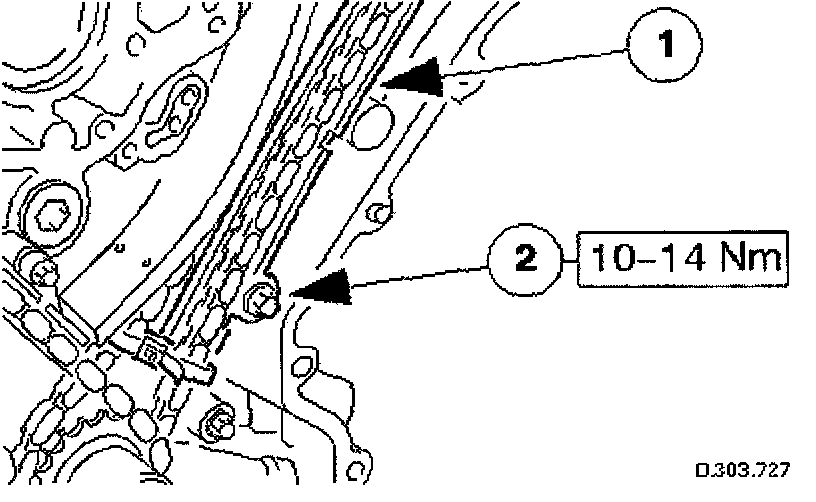 1

2 10–14 Nm

D.303.727