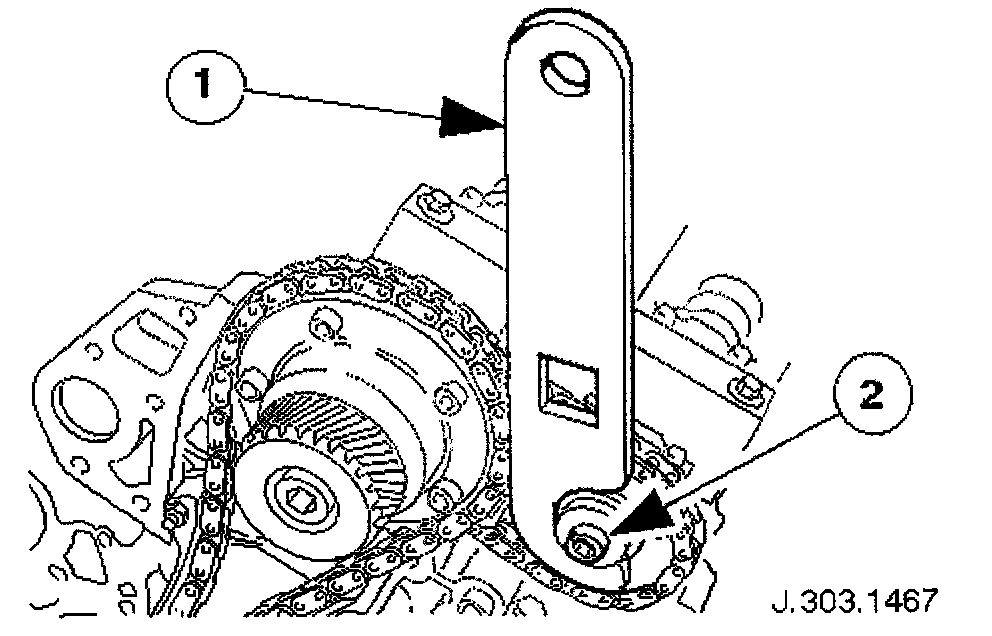 1

2

J.303.1467