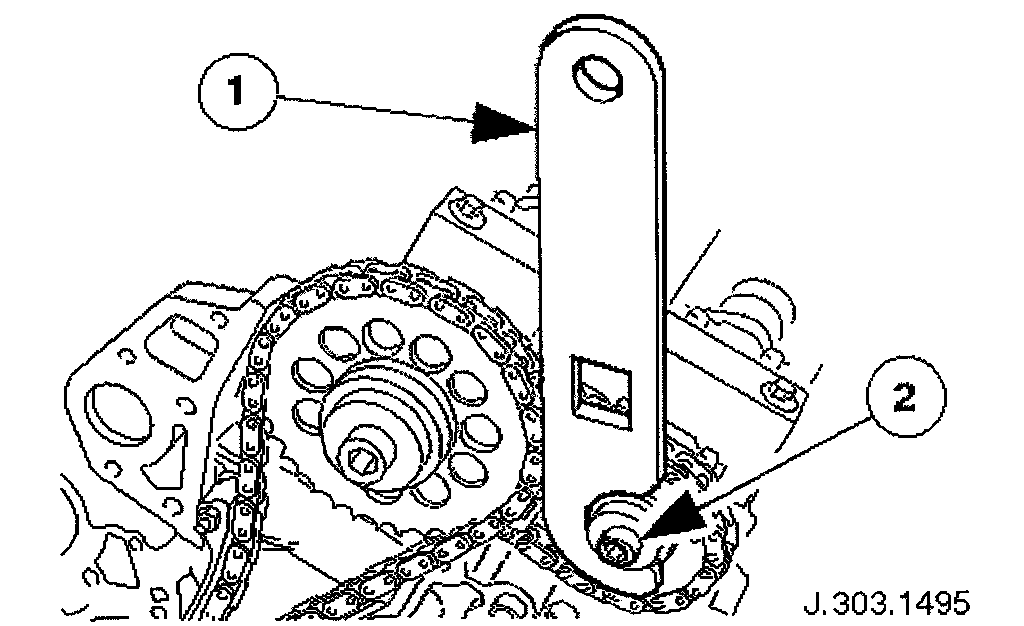 1

2

J.303.1495