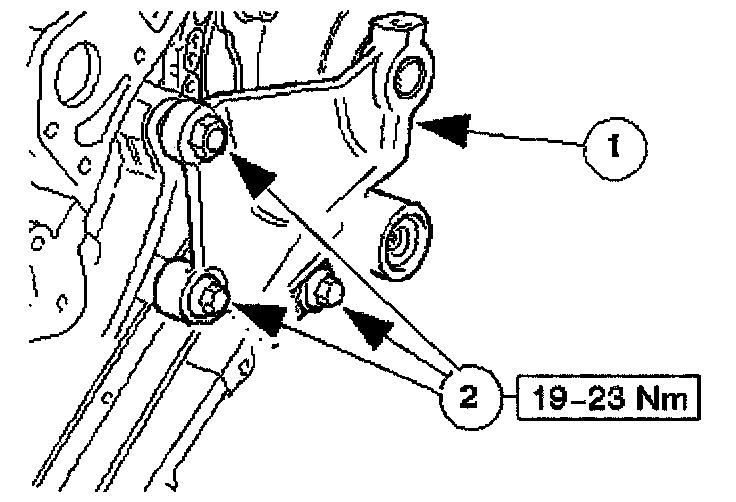 1

2

19-23 Nm