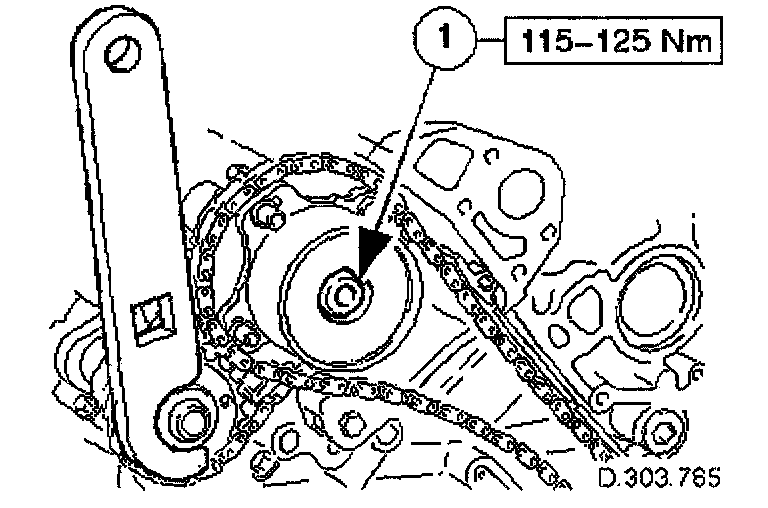 1
115–125 Nm
D.303.765