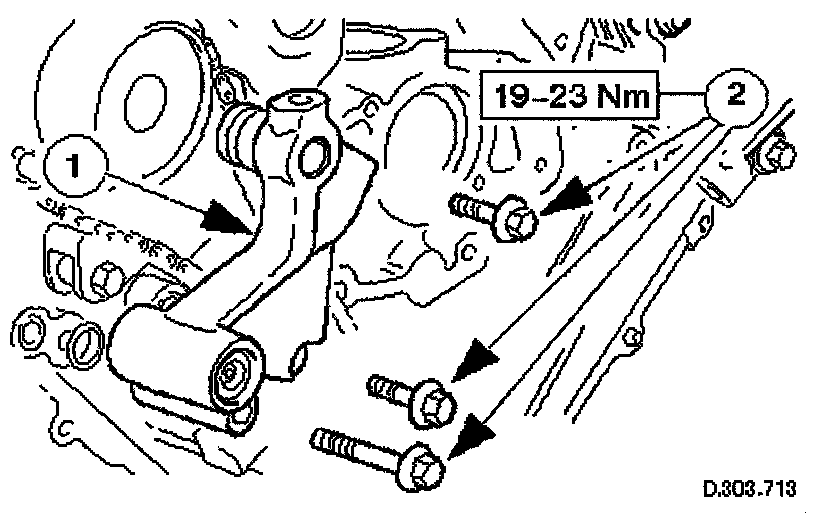 1

19–23 Nm

2

D.303.713