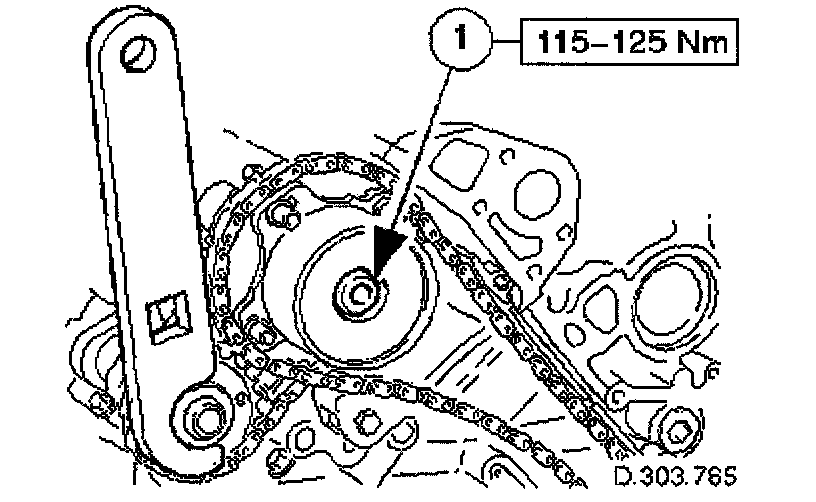 1

115–125 Nm

D.303.765