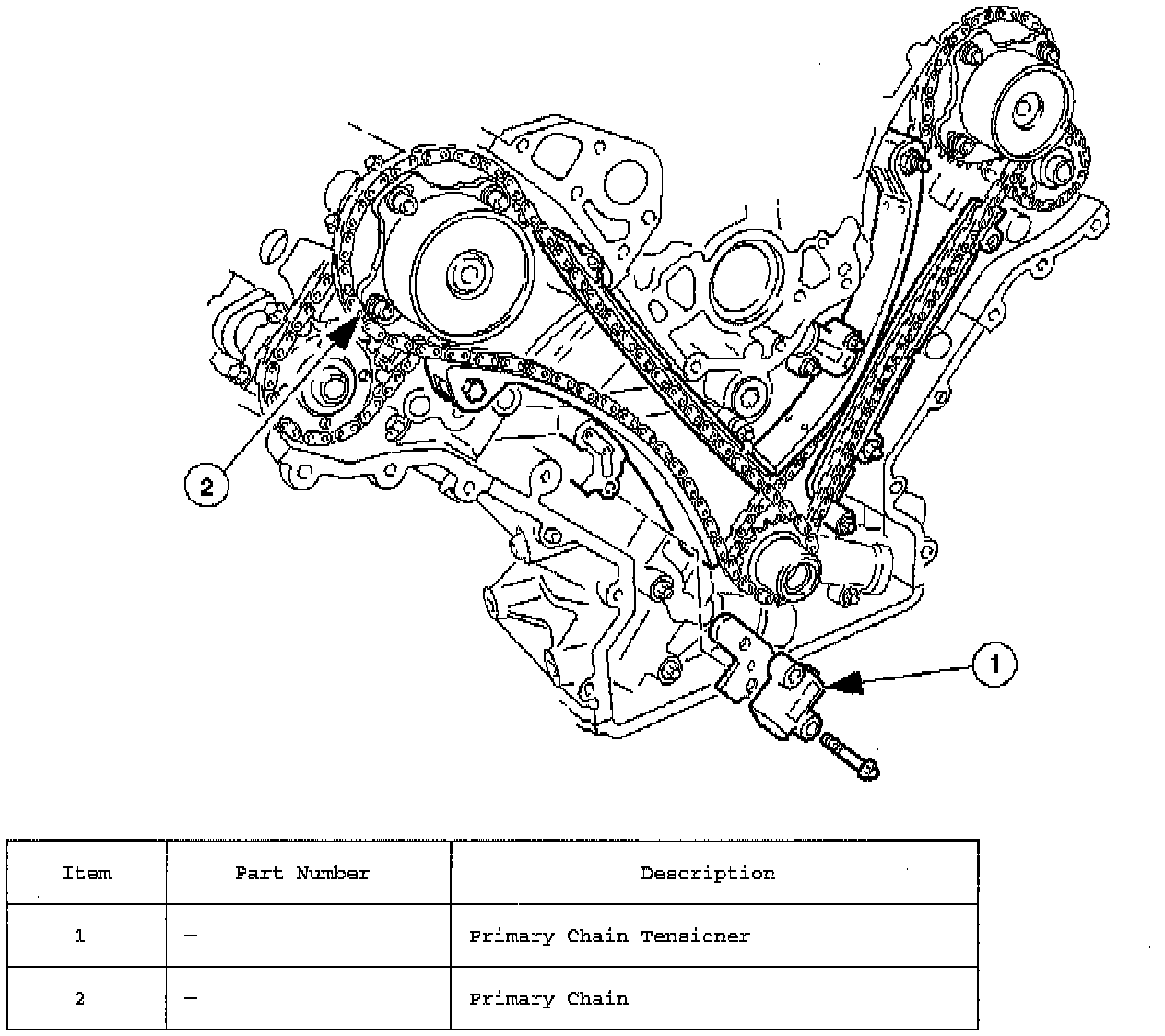 2

1

| Item | Part Number | Description |
|---|---|---|
| 1 | — | Primary Chain Tensioner |
| 2 | — | Primary Chain |