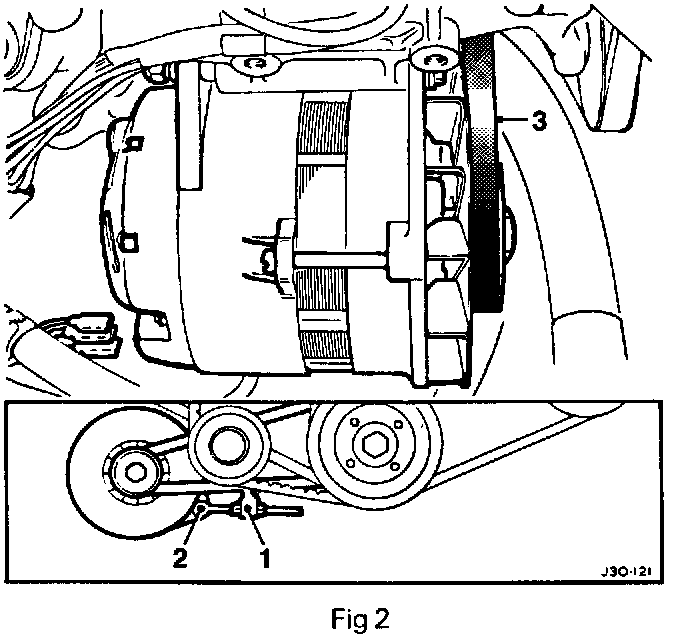 3

2 1

J30-121

Fig 2