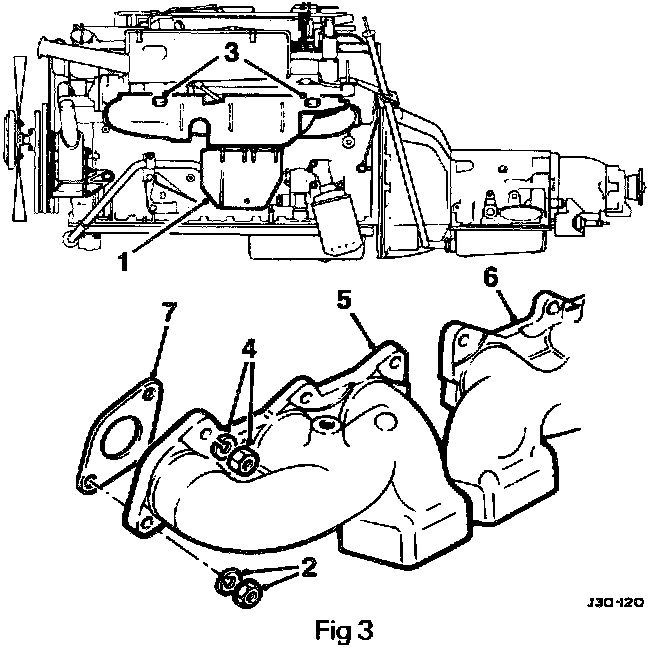 3
1
7
4
5
6
2
J30-120
Fig 3