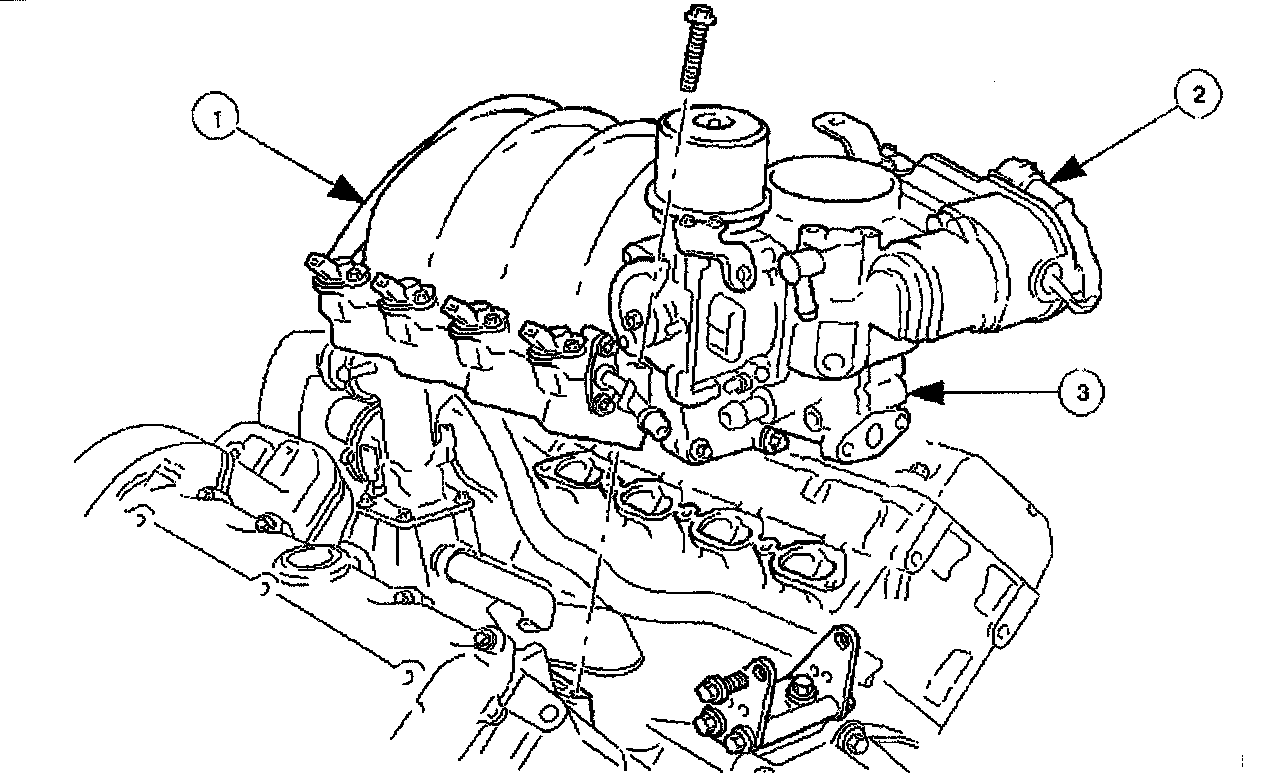 1
2
3